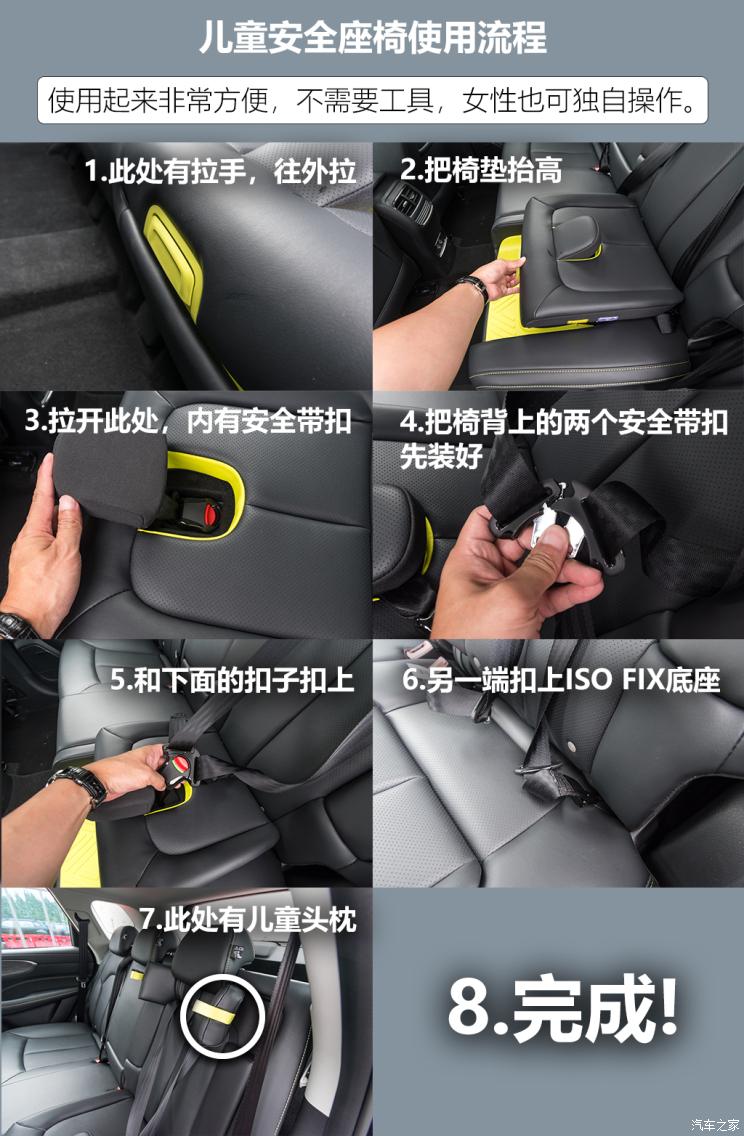 儿童安全座椅使用流程

使用起来非常方便，不需要工具，女性也可独自操作。

1.此处有拉手，往外拉

2.把椅垫抬高

3.拉开此处，内有安全带扣

4.把椅背上的两个安全带扣先装好

5.和下面的扣子扣上

6.另一端扣上ISO FIX底座

7.此处有儿童头枕

8.完成!

汽车之家