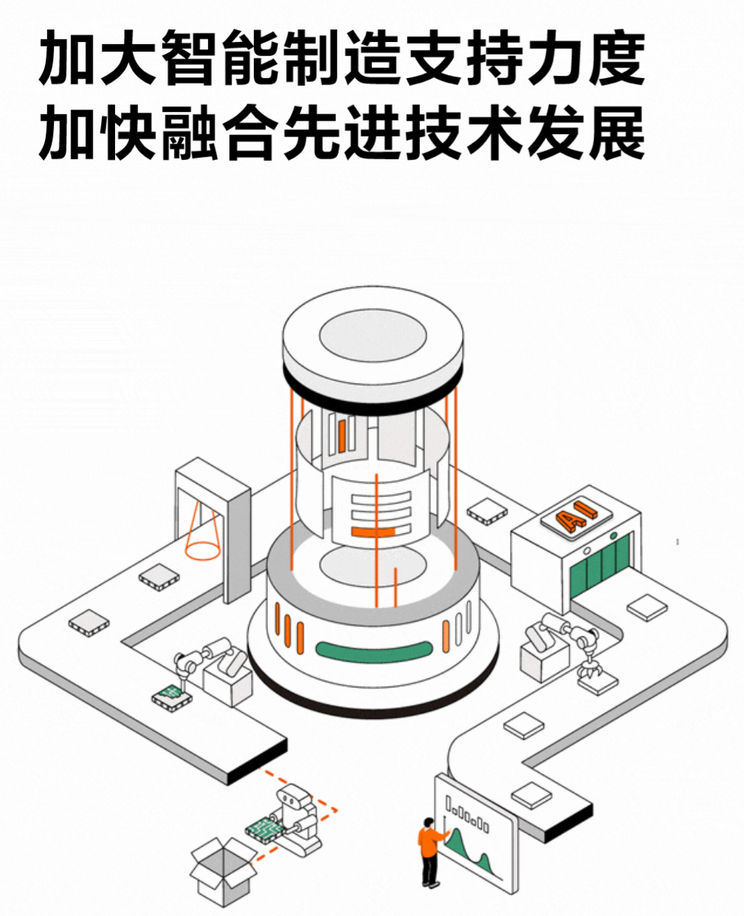 加大智能制造支持力度
加快融合先进技术发展

AI